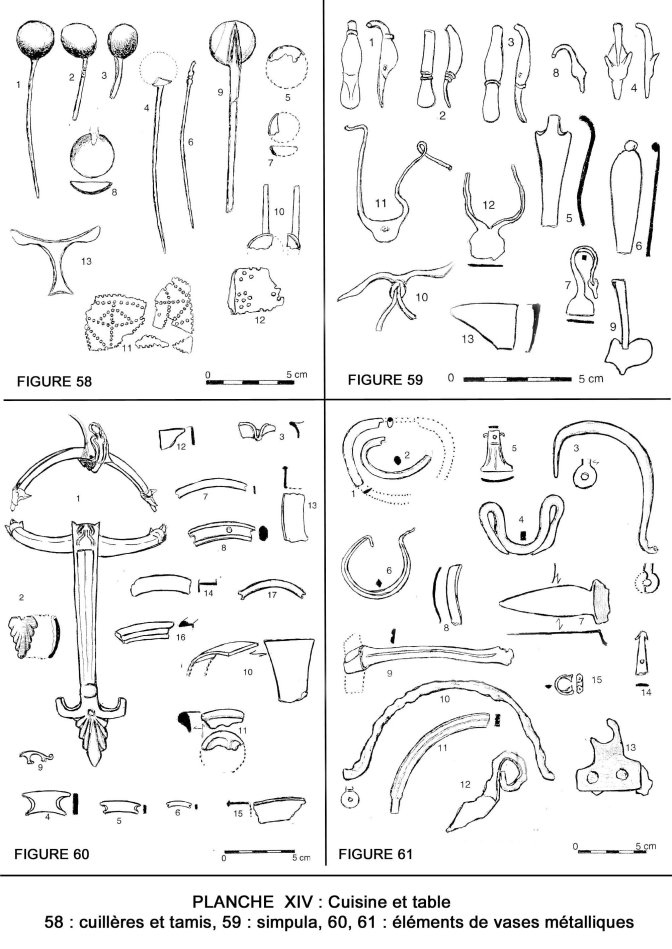 1 2 3 4 5 6 7 8 9 10 11 12 13

FIGURE 58

0 5 cm

1 2 3 4 5 6 7 8 9 10 11 12 13

FIGURE 59

0 5 cm

1 2 3 4 5 6 7 8 9 10 11 12 13 14 15 16 17

FIGURE 60

0 5 cm

1 2 3 4 5 6 7 8 9 10 11 12 13 14 15

FIGURE 61

0 5 cm

PLANCHE XIV : Cuisine et table

58 : cuillères et tamis, 59 : simpula, 60, 61 : éléments de vases métalliques